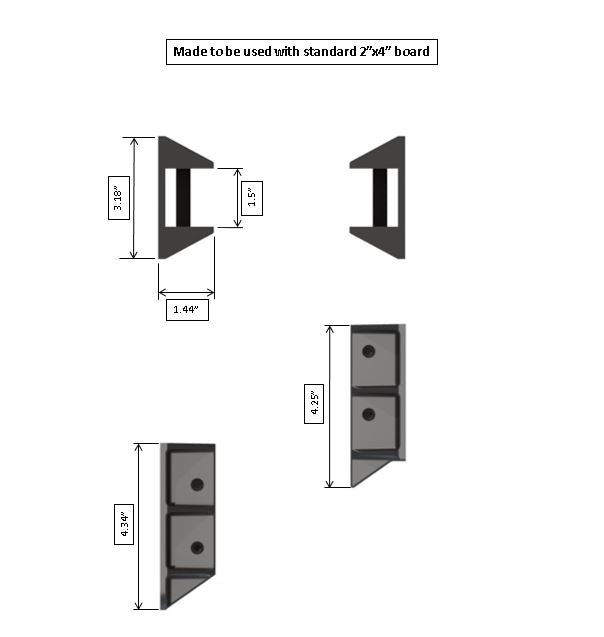 Made to be used with standard 2”x4” board

3.18”

1.5”

1.44”

4.25”

4.34”